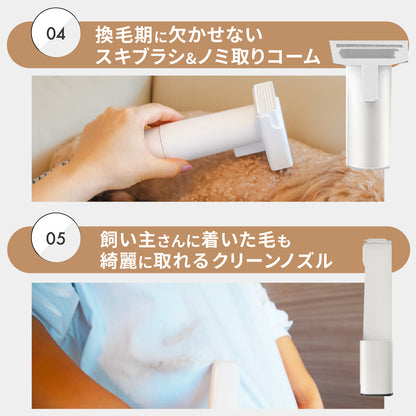 04

換毛期に欠かせない
スキブラシ&ノミ取りコーム

05

飼い主さんに着いた毛も
綺麗に取れるクリーンノズル