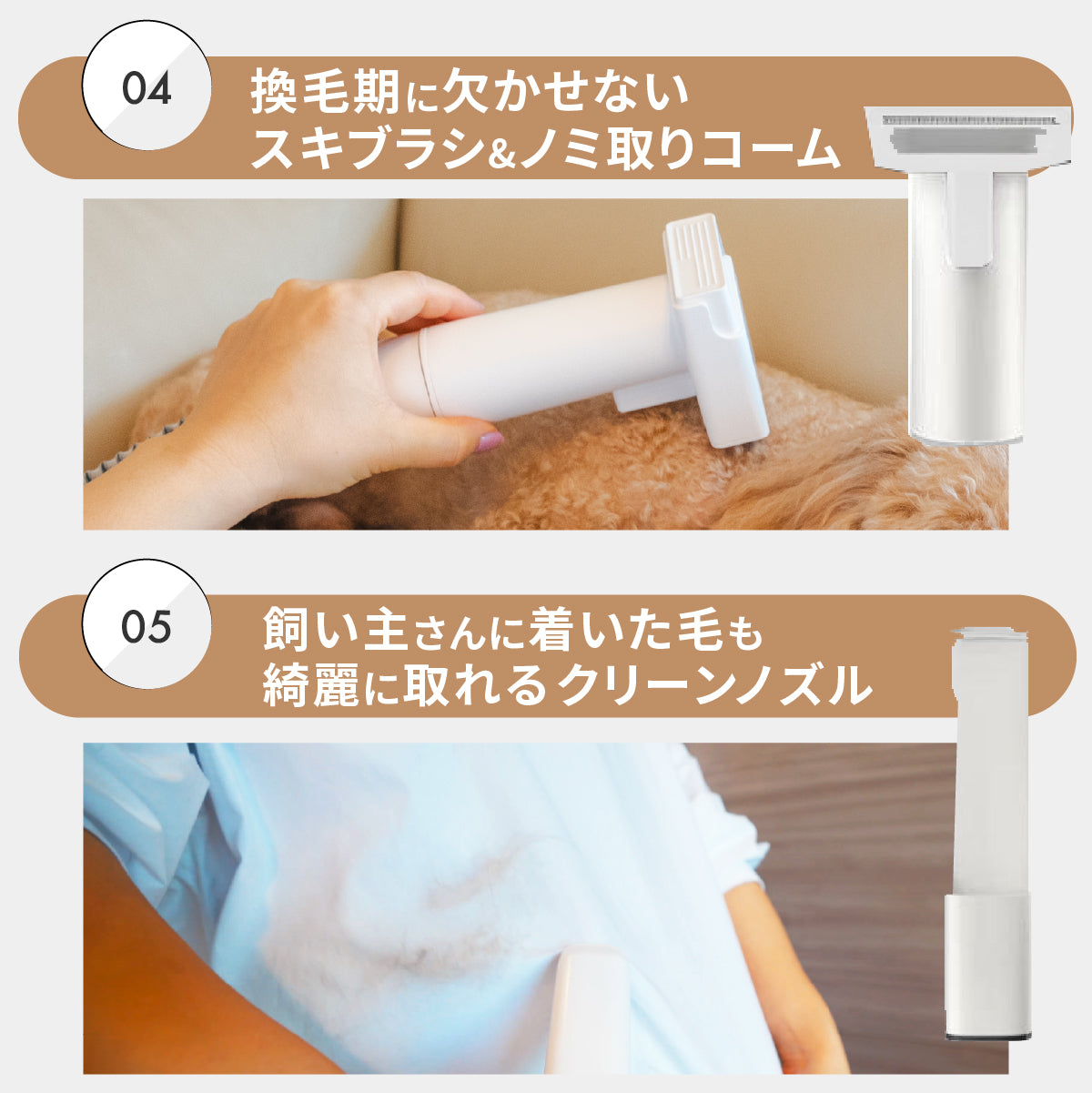 04

換毛期に欠かせない
スキブラシ&ノミ取りコーム

05

飼い主さんに着いた毛も
綺麗に取れるクリーンノズル