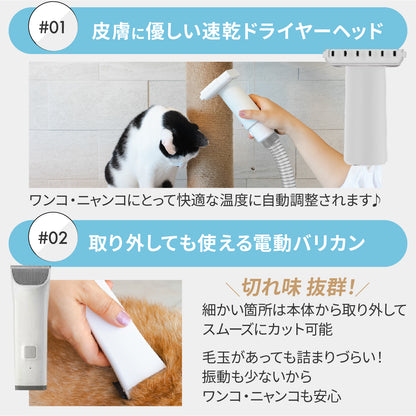 #01 皮膚に優しい速乾ドライヤーヘッド

ワンコ・ニャンコにとって快適な温度に自動調整されます♪

#02 取り外しても使える電動バリカン

切れ味 抜群!

細かい箇所は本体から取り外してスムーズにカット可能

毛玉があっても詰まりづらい!
振動も少ないから
ワンコ・ニャンコも安心