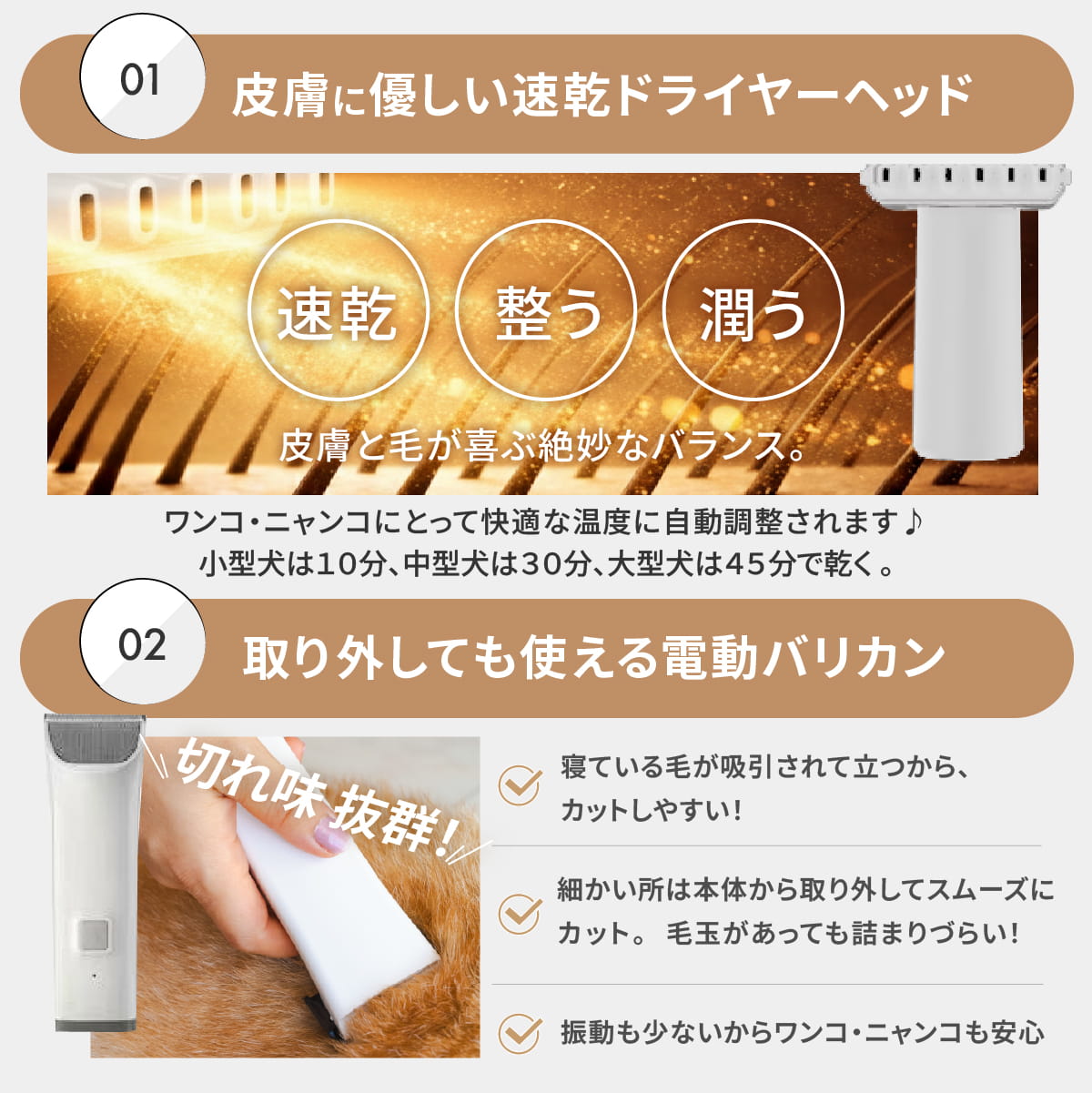 01

皮膚に優しい速乾ドライヤーヘッド

速乾

整う

潤う

皮膚と毛が喜ぶ絶妙なバランス。

ワンコ・ニャンコにとって快適な温度に自動調整されます♪
小型犬は10分、中型犬は30分、大型犬は45分で乾く。

02

取り外しても使える電動バリカン

切れ味 抜群!

寝ている毛が吸引されて立つから、カットしやすい!

細かい所は本体から取り外してスムーズにカット。 毛玉があっても詰まりづらい!

振動も少ないからワンコ・ニャンコも安心