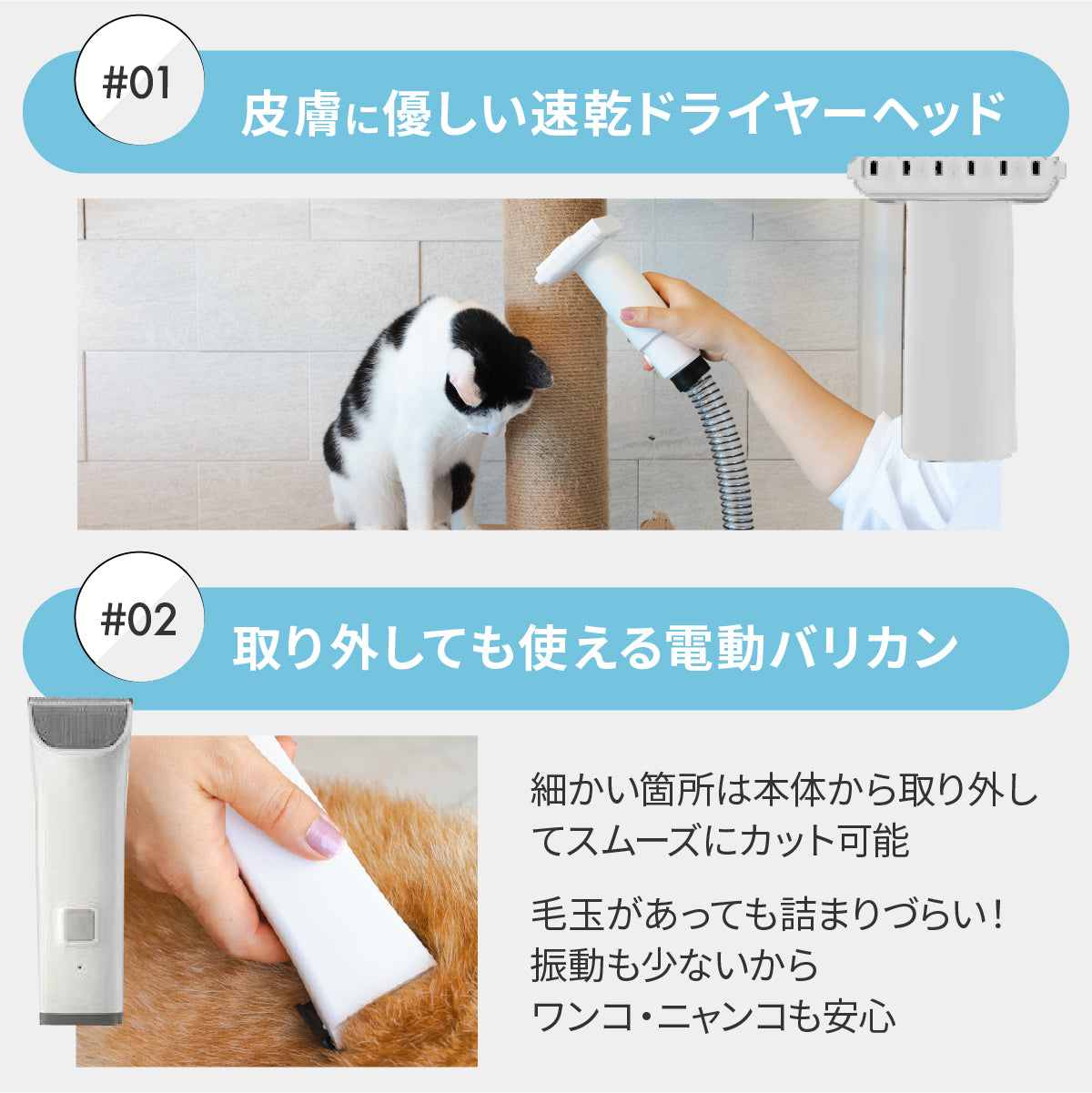 #01

皮膚に優しい速乾ドライヤーヘッド

#02

取り外しても使える電動バリカン

細かい箇所は本体から取り外してスムーズにカット可能

毛玉があっても詰まりづらい！
振動も少ないから
ワンコ・ニャンコも安心