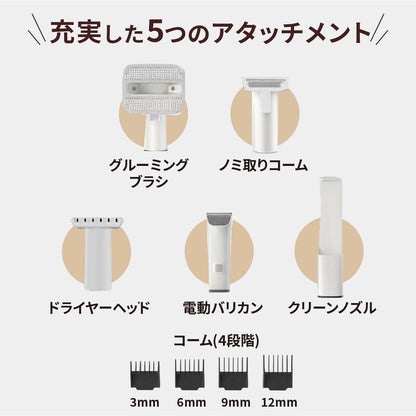 充実した5つのアタッチメント

グルーミングブラシ

ノミ取りコーム

ドライヤーヘッド

電動バリカン

クリーンノズル

コーム(4段階)

3mm 6mm 9mm 12mm