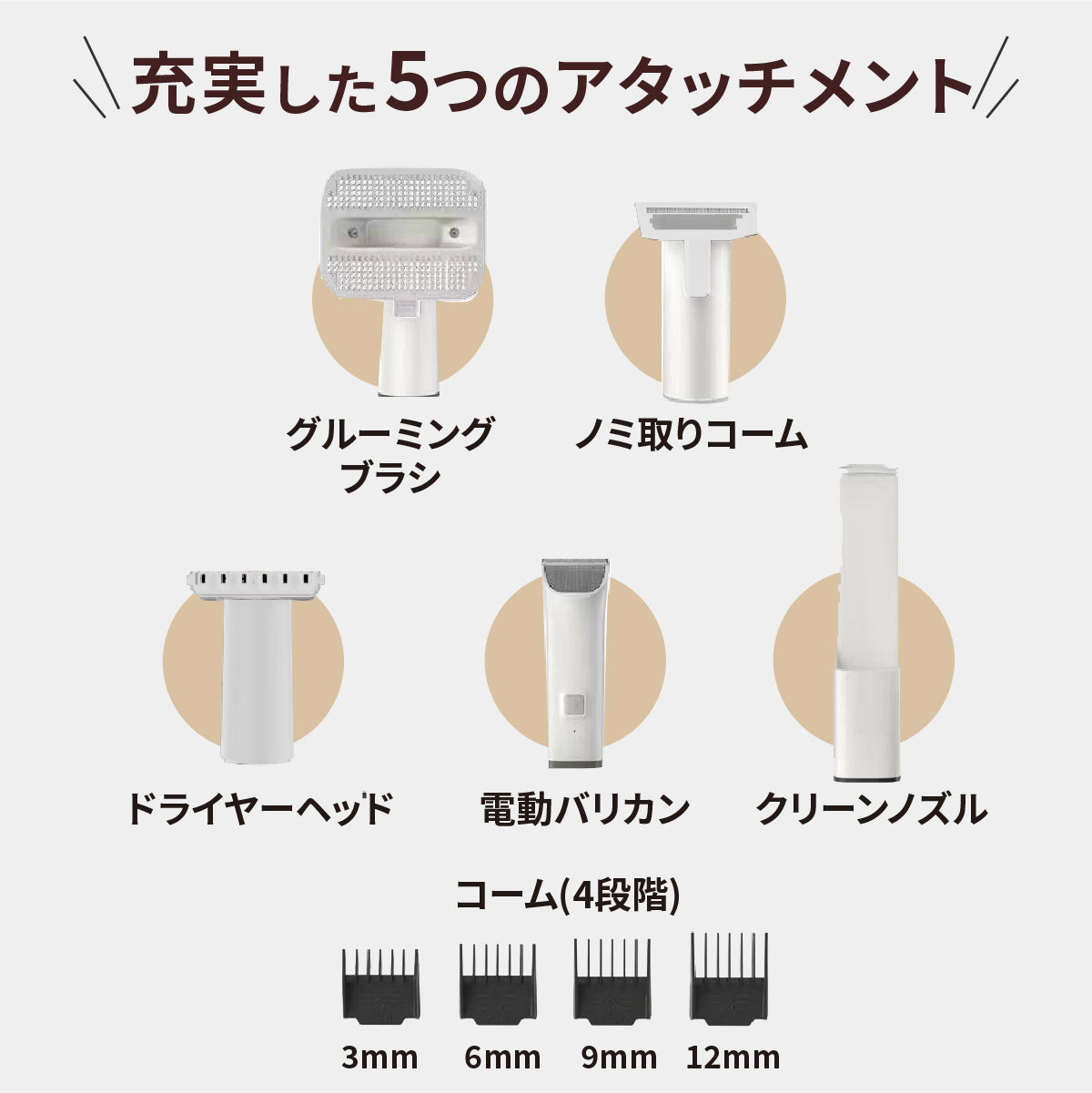 充実した5つのアタッチメント

グルーミングブラシ

ノミ取りコーム

ドライヤーヘッド

電動バリカン

クリーンノズル

コーム(4段階)

3mm 6mm 9mm 12mm