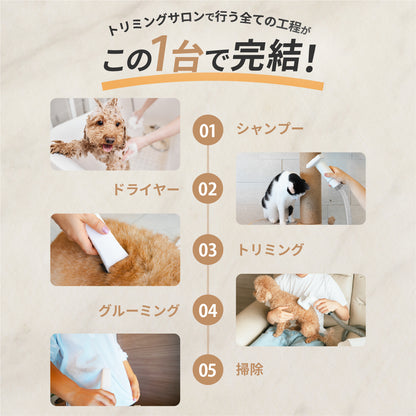 トリミングサロンで行う全ての工程が

この1台で完結！

01 シャンプー

ドライヤー 02

03 トリミング

グルーミング 04

05 掃除