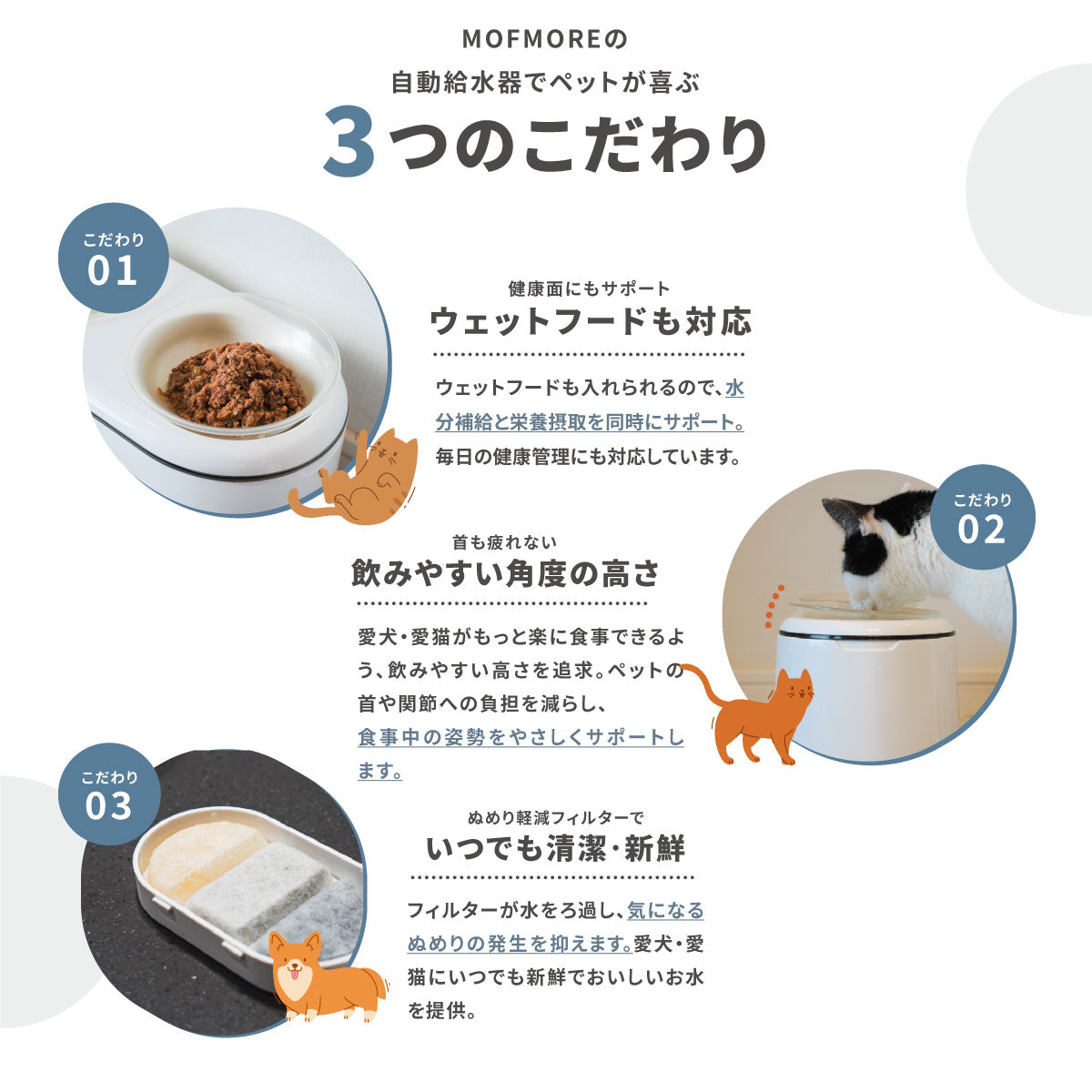 MOFMOREの

自動給水器でペットが喜ぶ

3つのこだわり

こだわり
01

健康面にもサポート

ウェットフードも対応

ウェットフードも入れられるので、水分補給と栄養摂取を同時にサポート。毎日の健康管理にも対応しています。

こだわり
02

首も疲れない

飲みやすい角度の高さ

愛犬・愛猫がもっと楽に食事できるよう、飲みやすい高さを追求。ペットの首や関節への負担を減らし、食事中の姿勢をやさしくサポートします。

こだわり
03

ぬめり軽減フィルターで

いつでも清潔・新鮮

フィルターが水をろ過し、気になるぬめりの発生を抑えます。愛犬・愛猫にいつでも新鮮でおいしいお水を提供。