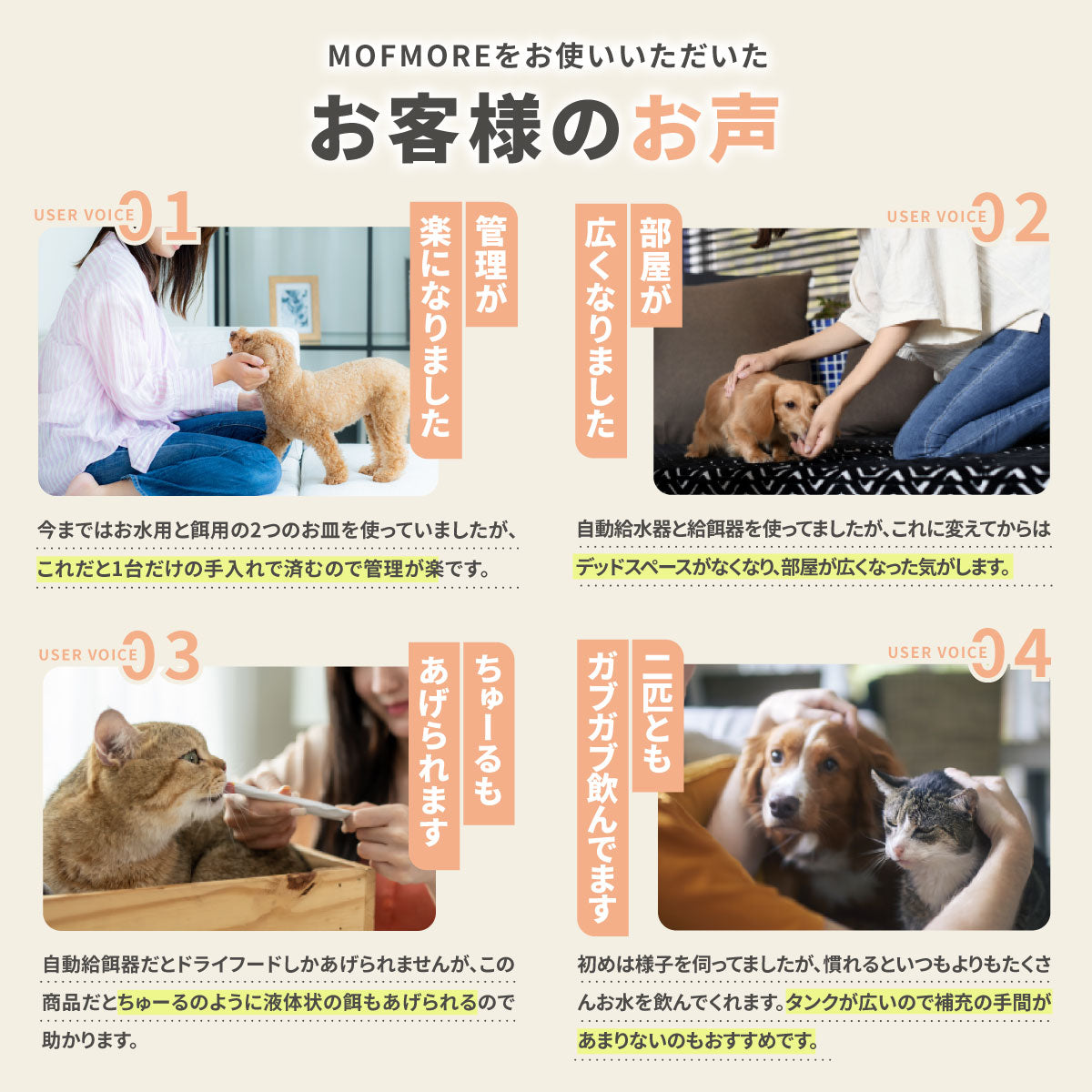 MOFMOREをお使いいただいた

お客様のお声

USER VOICE 01

管理が楽になりました

今まではお水用と餌用の2つのお皿を使っていましたが、これだと1台だけの手入れで済むので管理が楽です。

USER VOICE 02

部屋が広くなりました

自動給水器と給餌器を使ってましたが、これに変えてからはデッドスペースがなくなり、部屋が広くなった気がします。

USER VOICE 03

ちゅーるもあげられます

自動給餌器だとドライフードしかあげられませんが、この商品だとちゅーるのように液体状の餌もあげられるので助かります。

USER VOICE 04

二匹ともガブガブ飲んでます

初めは様子を伺ってましたが、慣れるといつもよりもたくさんお水を飲んでくれます。タンクが広いので補充の手間があまりないのもおすすめです。