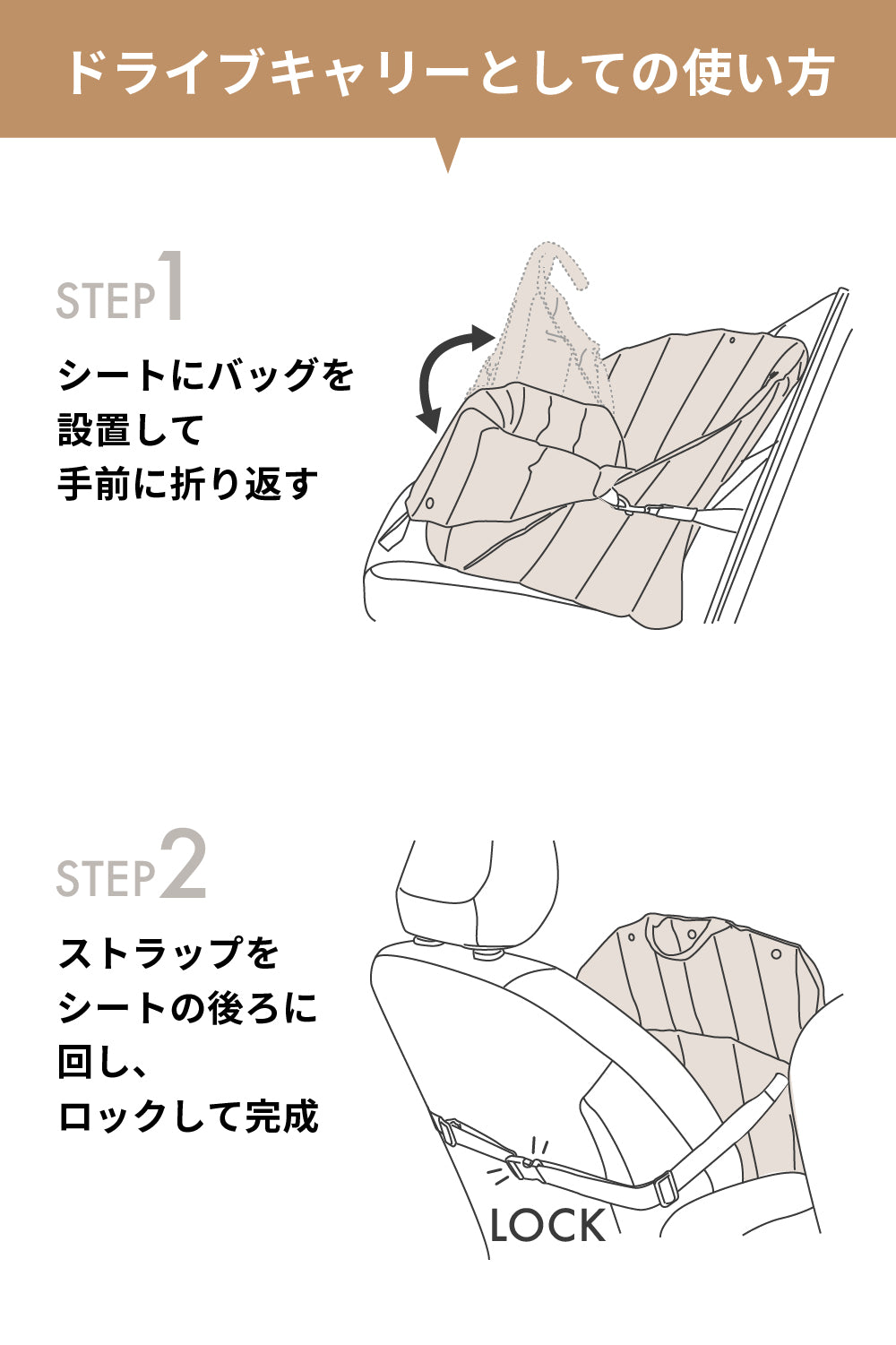 ドライブキャリーとしての使い方

STEP1

シートにバッグを設置して手前に折り返す

STEP2

ストラップをシートの後ろに回し、ロックして完成

LOCK